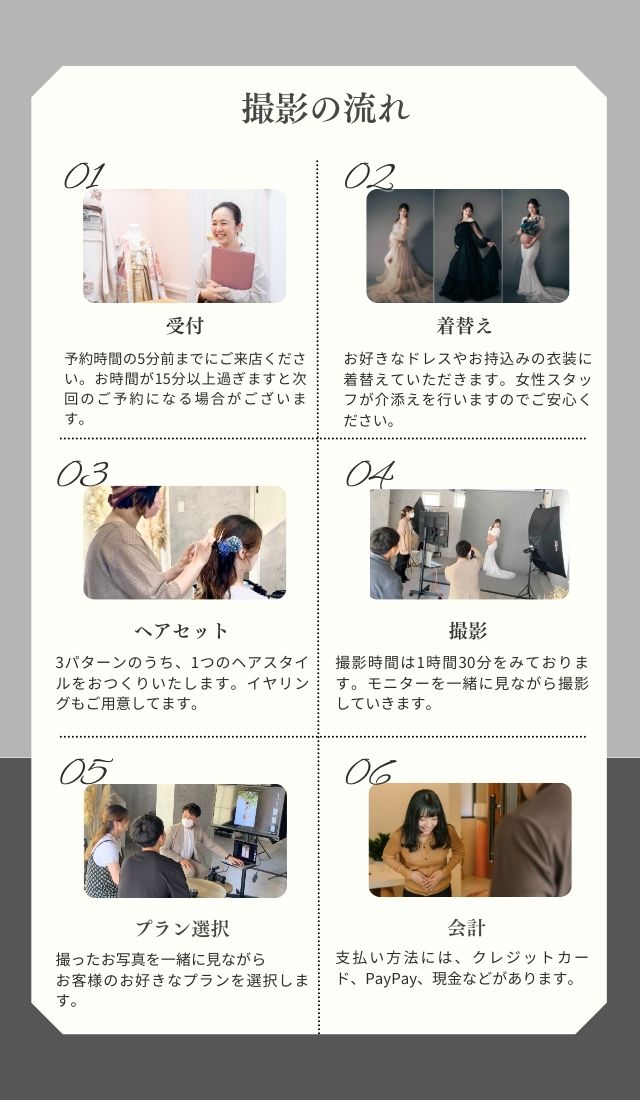 撮影の流れ

01

受付

予約時間の5分前までにご来店ください。お時間が15分以上過ぎますと次回のご予約になる場合がございます。

02

着替え

お好きなドレスやお持込みの衣装に着替えていただきます。女性スタッフが介添えを行いますのでご安心ください。

03

ヘアセット

3パターンのうち、1つのヘアスタイルをおつくりいたします。イヤリングもご用意してます。

04

撮影

撮影時間は1時間30分をみております。モニターを一緒に見ながら撮影していきます。

05

プラン選択

撮ったお写真を一緒に見ながら
お客様のお好きなプランを選択します。

06

会計

支払い方法には、クレジットカード、PayPay、現金などがあります。