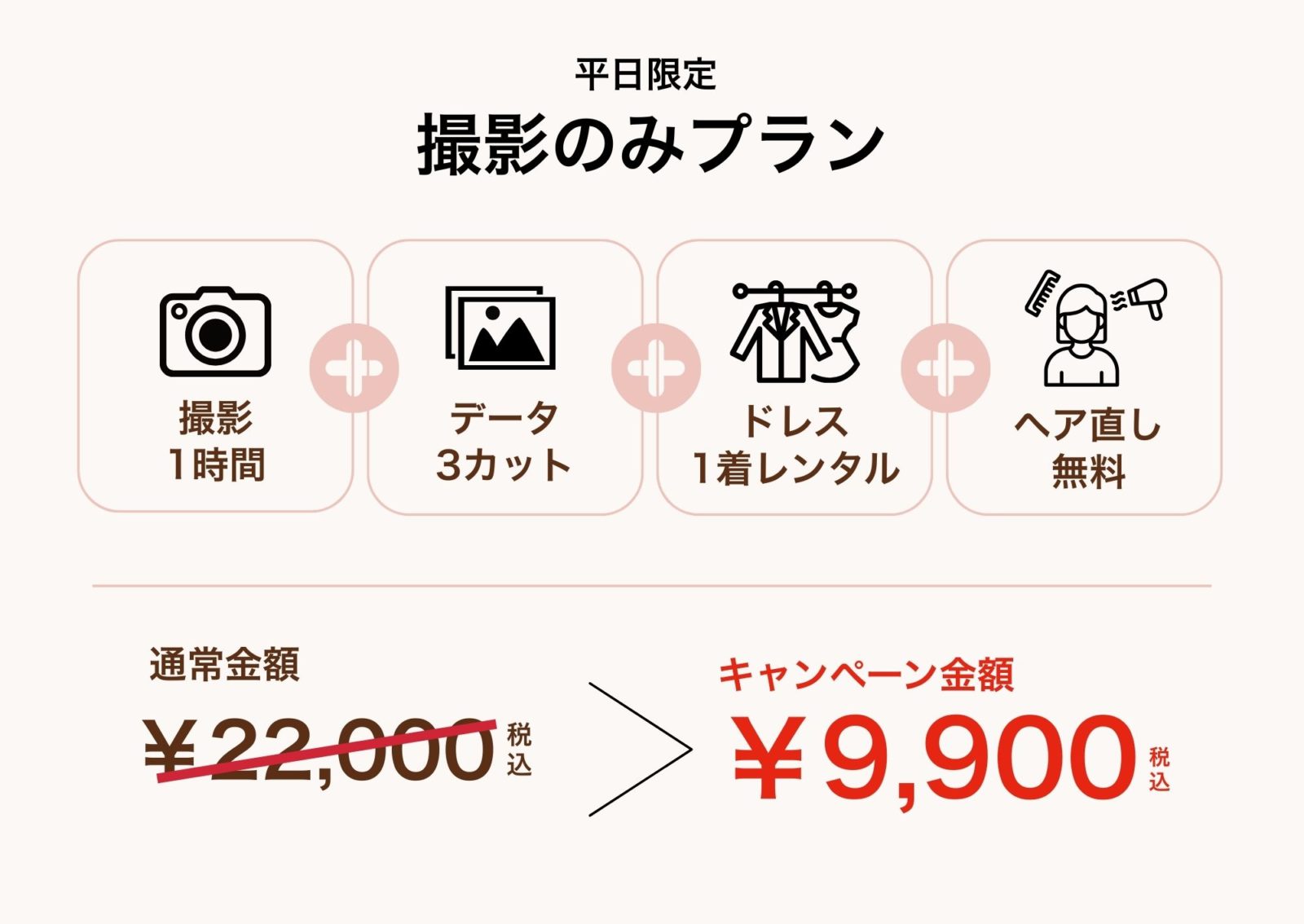 平日限定

撮影のみプラン

撮影
1時間

データ
3カット

ドレス
1着レンタル

ヘア直し
無料

通常金額

¥22,000 税込

キャンペーン金額

¥9,900 税込